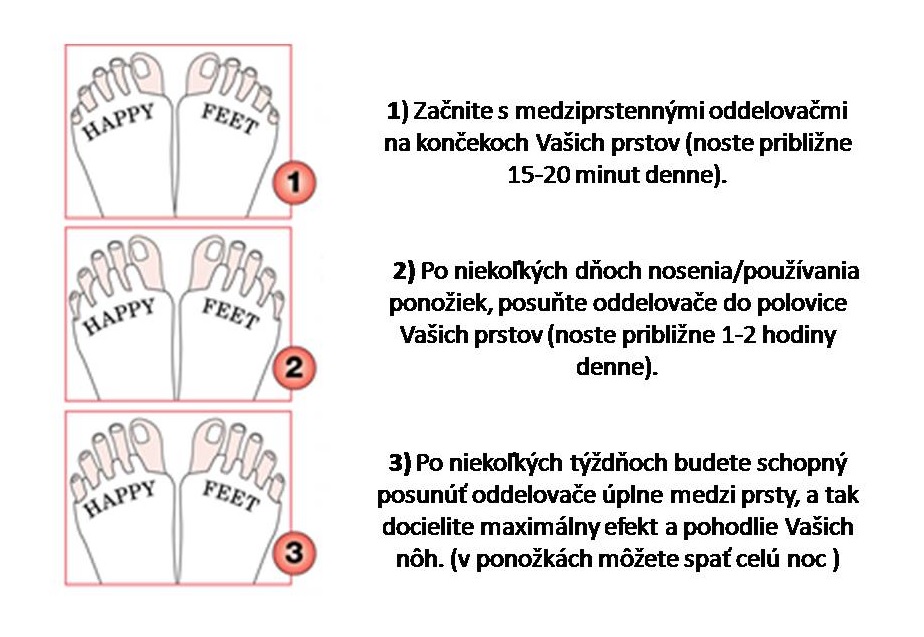 HAPPY FEET

1

1) Začnite s medziprstennými oddelovačmi na končekoch Vašich prstov (noste približne 15-20 minut denne).

HAPPY FEET

2

2) Po niekoľkých dňoch nosenia/používania ponožiek, posuňte oddelovače do polovice Vašich prstov (noste približne 1-2 hodiny denne).

HAPPY FEET

3

3) Po niekoľkých týždňoch budete schopný posunúť oddelovače úplne medzi prsty, a tak docielite maximálny efekt a pohodlie Vašich nôh. (v ponožkách môžete spať celú noc )